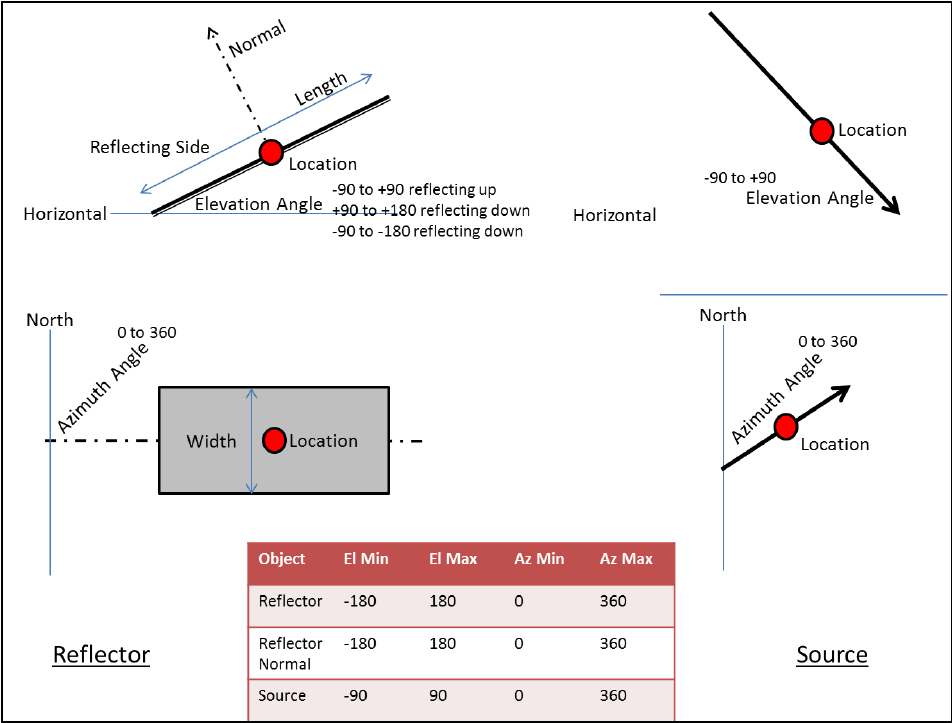 Normal

Length

Reflecting Side

Location

Horizontal

Elevation Angle

-90 to +90 reflecting up
+90 to +180 reflecting down
-90 to -180 reflecting down

Location

-90 to +90
Elevation Angle

Horizontal

North

0 to 360

Azimuth Angle

Width

Location

North

0 to 360

Azimuth Angle

Location

| Object | El Min | El Max | Az Min | Az Max |
|---|---|---|---|---|
| Reflector | -180 | 180 | 0 | 360 |
| Reflector Normal | -180 | 180 | 0 | 360 |
| Source | -90 | 90 | 0 | 360 |

Reflector

Source