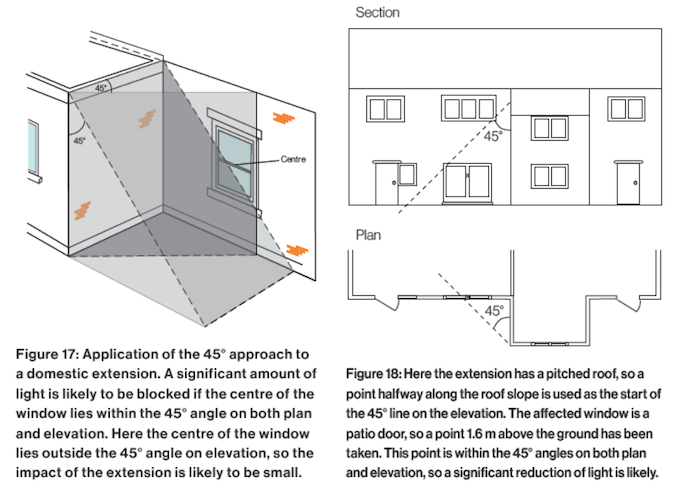 45°

45°

Centre

Figure 17: Application of the 45° approach to a domestic extension. A significant amount of light is likely to be blocked if the centre of the window lies within the 45° angle on both plan and elevation. Here the centre of the window lies outside the 45° angle on elevation, so the impact of the extension is likely to be small.

Section

45°

Plan

45°

Figure 18: Here the extension has a pitched roof, so a point halfway along the roof slope is used as the start of the 45° line on the elevation. The affected window is a patio door, so a point 1.6 m above the ground has been taken. This point is within the 45° angles on both plan and elevation, so a significant reduction of light is likely.